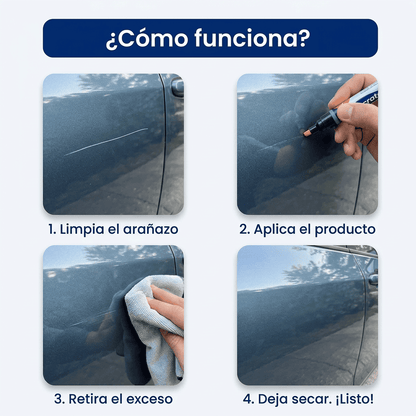 ¿Cómo funciona?

1. Limpia el arañazo

2. Aplica el producto

3. Retira el exceso

4. Deja secar. ¡Listo!