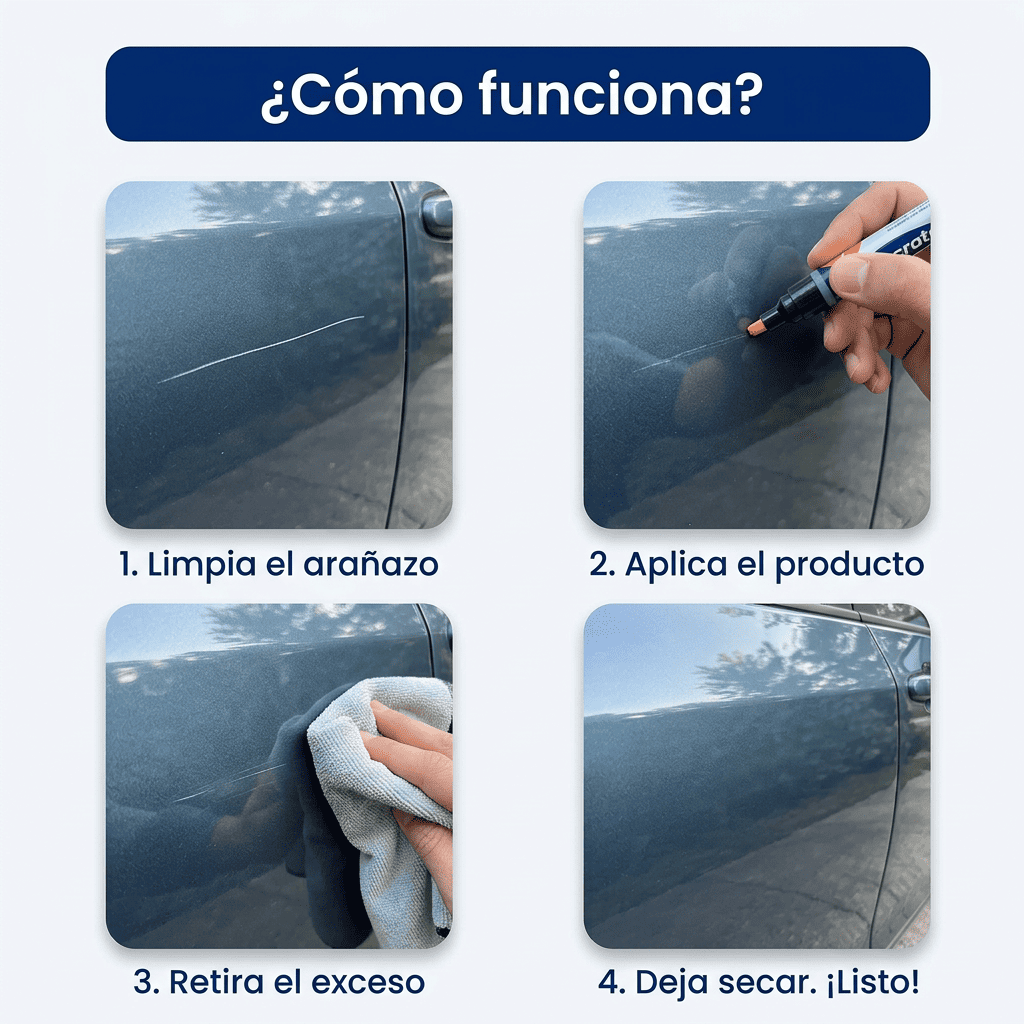 ¿Cómo funciona?

1. Limpia el arañazo

2. Aplica el producto

3. Retira el exceso

4. Deja secar. ¡Listo!